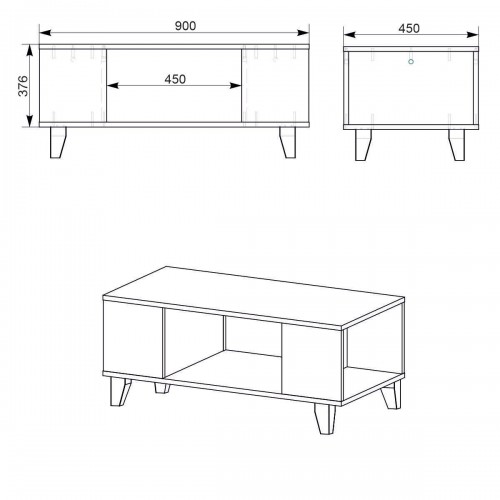 900
376
450
450